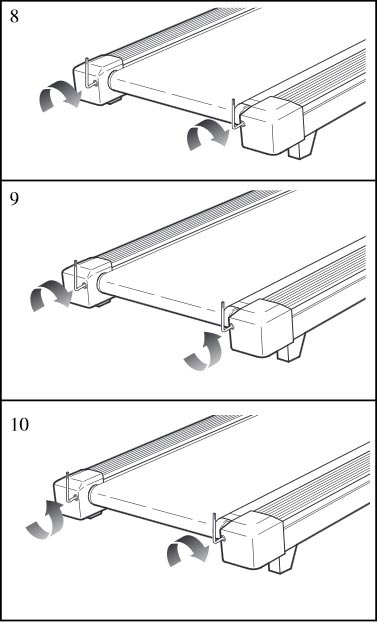 8

9

10