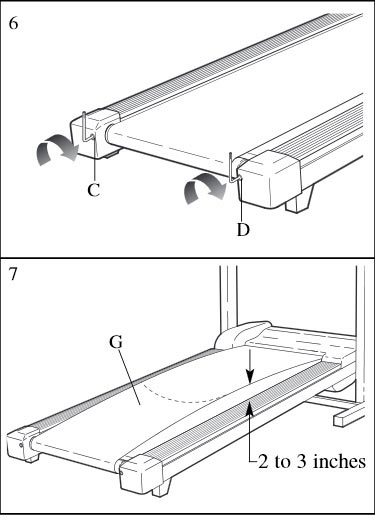 6

C

D

7

G

2 to 3 inches