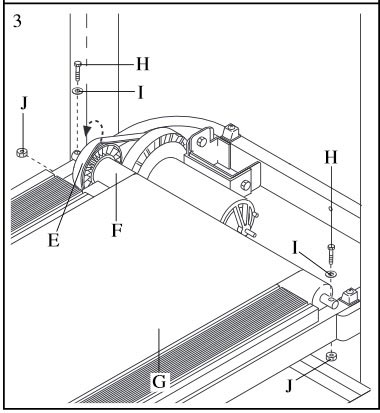 3

H

I

J

H

E

F

I

G

J