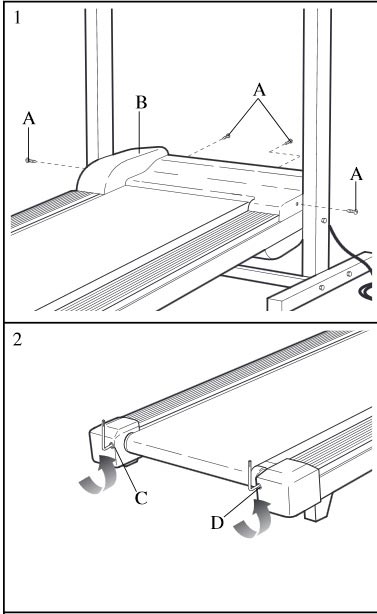 1

A

B

A

A

2

C

D